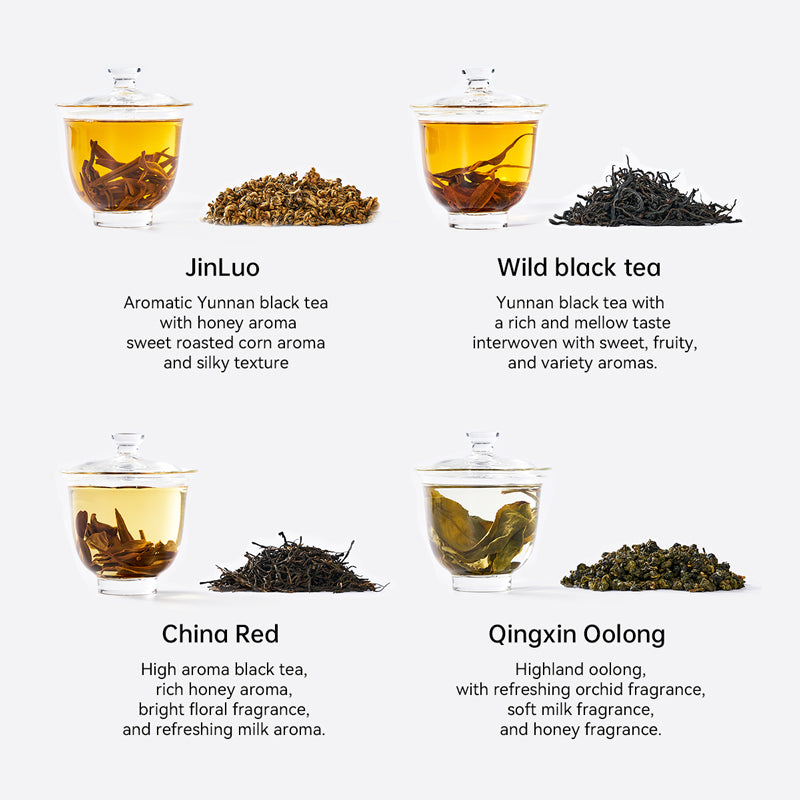 JinLuo

Aromatic Yunnan black tea with honey aroma sweet roasted corn aroma and silky texture

Wild black tea

Yunnan black tea with a rich and mellow taste interwoven with sweet, fruity, and variety aromas.

China Red

High aroma black tea, rich honey aroma, bright floral fragrance, and refreshing milk aroma.

Qingxin Oolong

Highland oolong, with refreshing orchid fragrance, soft milk fragrance, and honey fragrance.